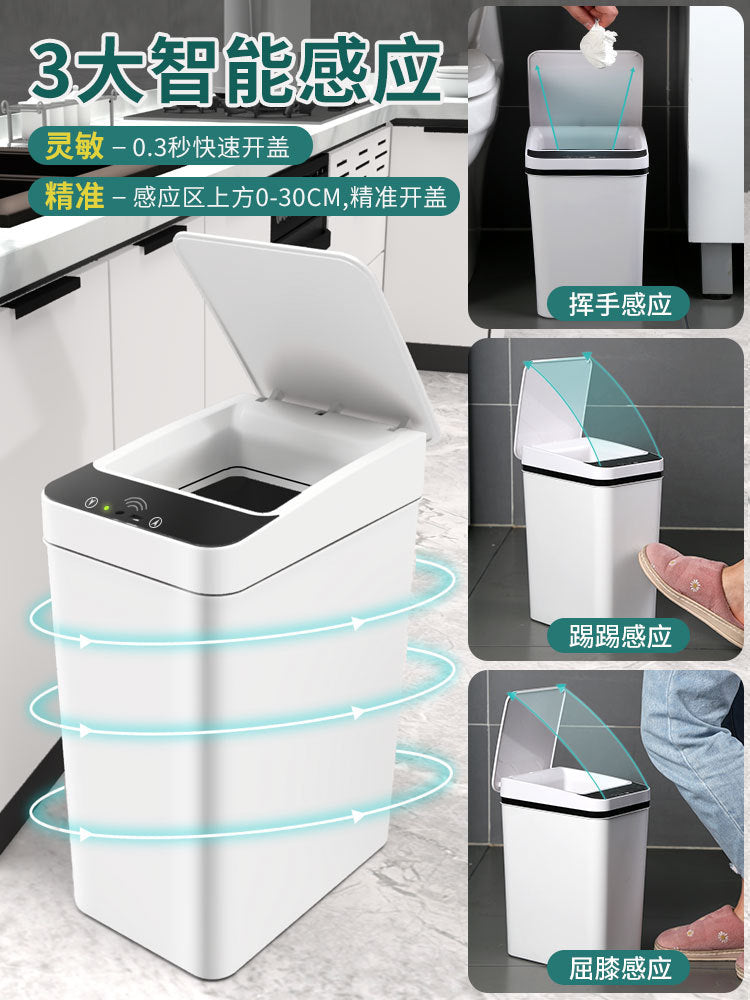 3大智能感应

灵敏 – 0.3秒快速开盖

精准 – 感应区上方0-30CM,精准开盖

挥手感应

踢踢感应

屈膝感应