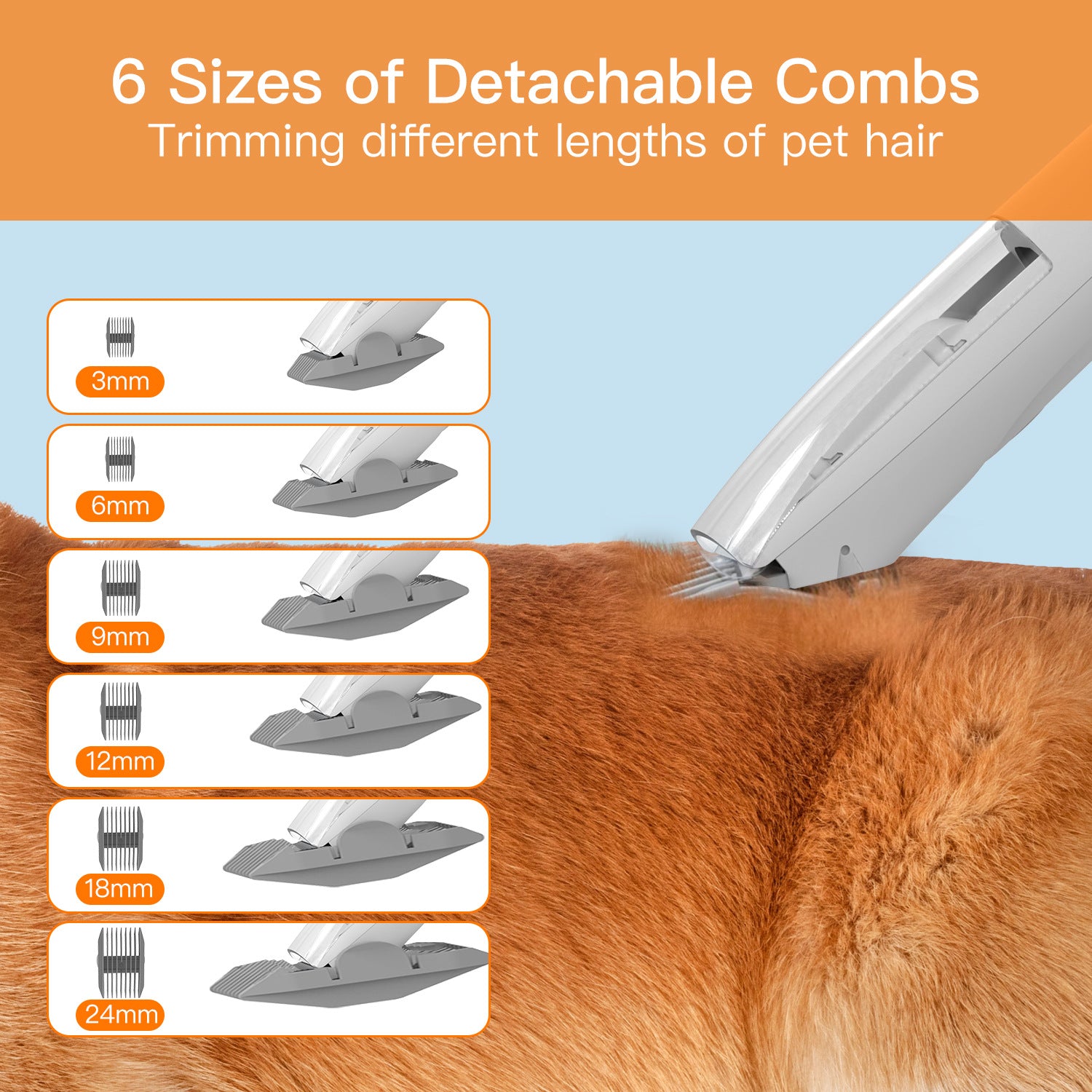 6 Sizes of Detachable Combs
Trimming different lengths of pet hair

3mm

6mm

9mm

12mm

18mm

24mm