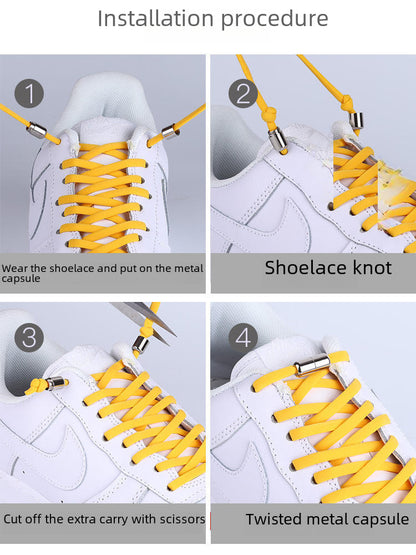 Installation procedure

1

Wear the shoelace and put on the metal capsule

2

Shoelace knot

3

Cut off the extra carry with scissors

4

Twisted metal capsule