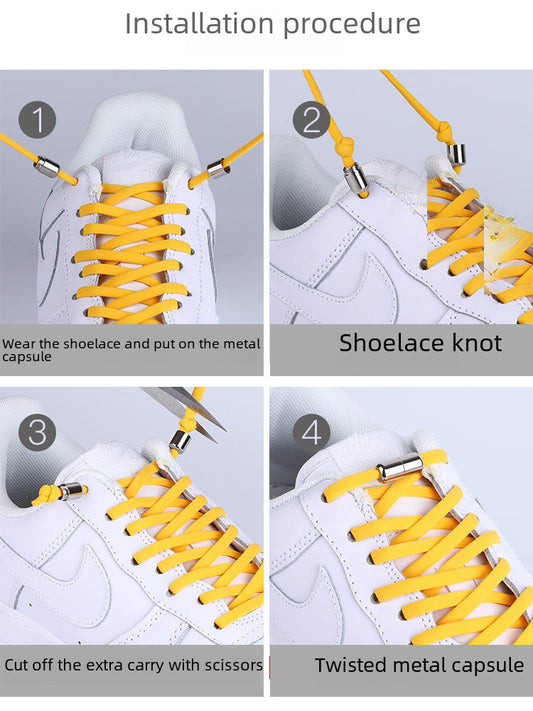 Installation procedure

1

Wear the shoelace and put on the metal capsule

2

Shoelace knot

3

Cut off the extra carry with scissors

4

Twisted metal capsule