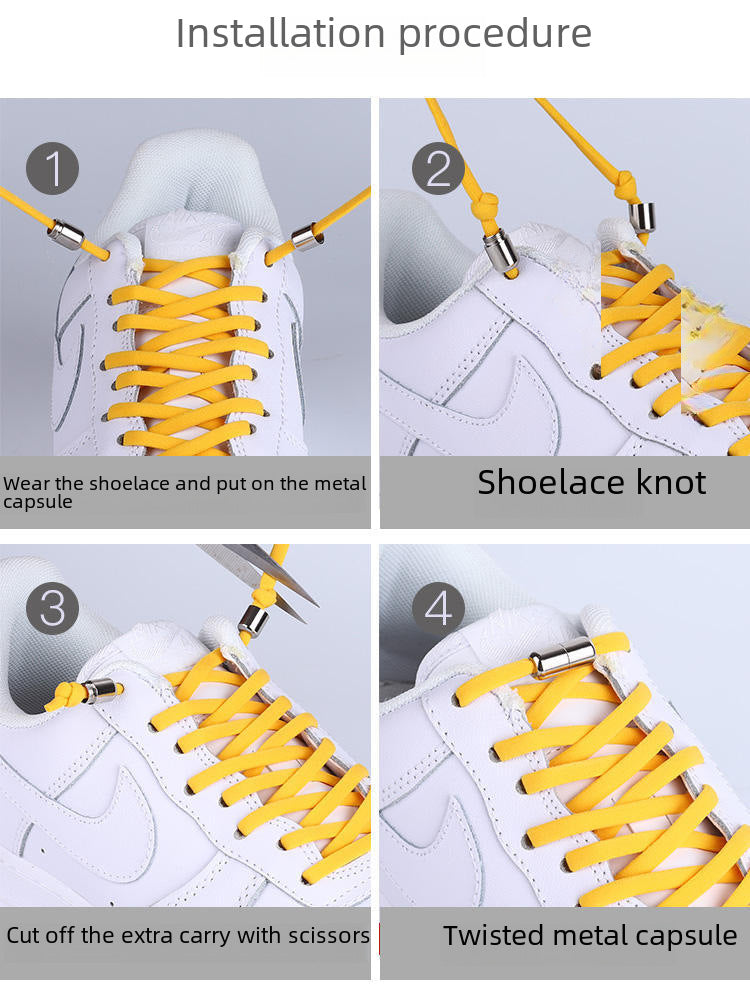 Installation procedure

1

Wear the shoelace and put on the metal capsule

2

Shoelace knot

3

Cut off the extra carry with scissors

4

Twisted metal capsule