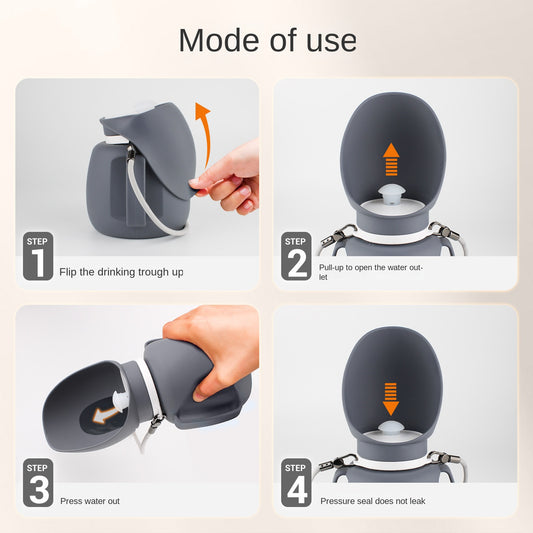 Mode of use

STEP 1 Flip the drinking trough up

STEP 2 Pull-up to open the water outlet

STEP 3 Press water out

STEP 4 Pressure seal does not leak